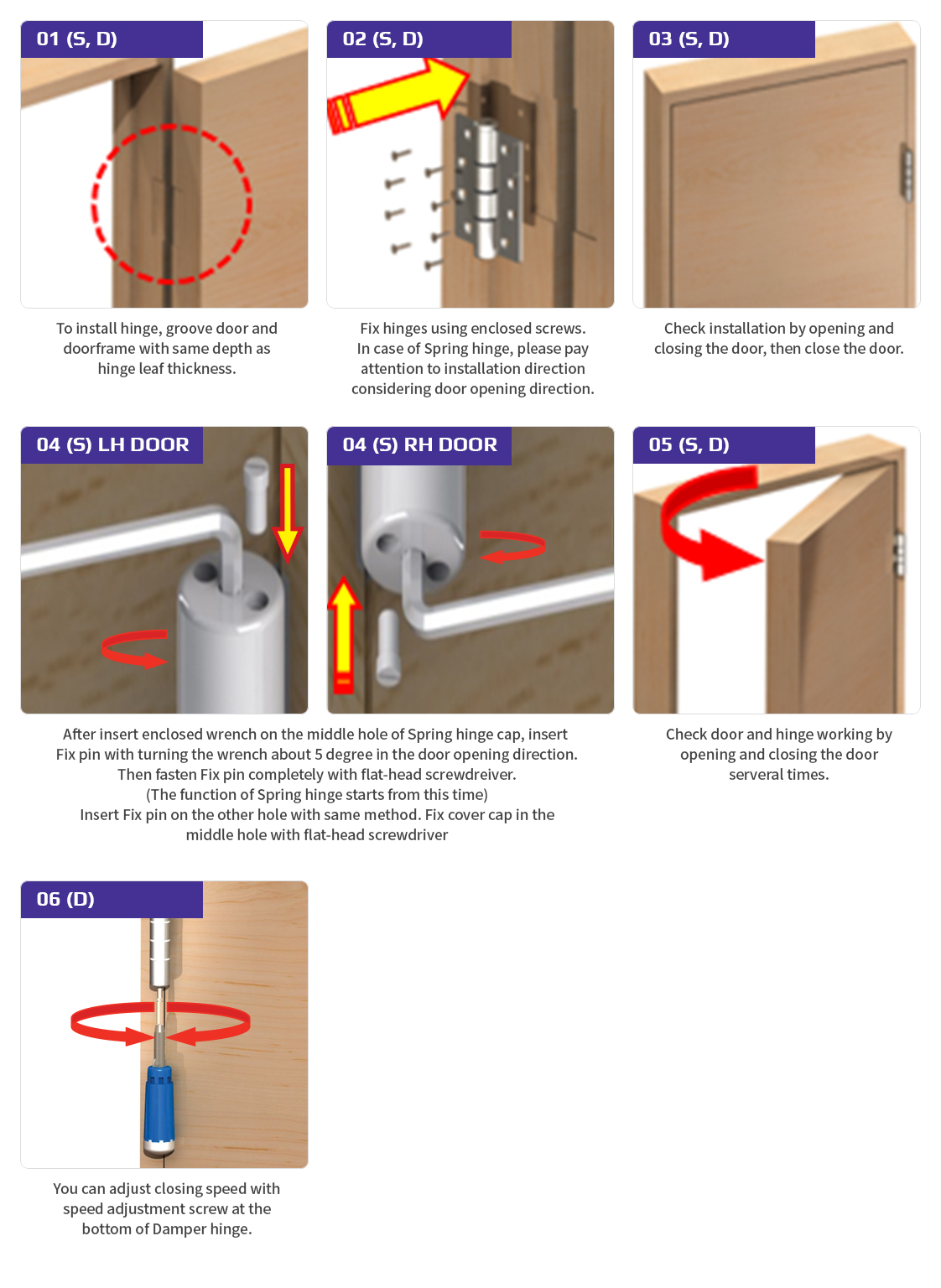 01 (S, D)

To install hinge, groove door and doorframe with same depth as hinge leaf thickness.

02 (S, D)

Fix hinges using enclosed screws.
In case of Spring hinge, please pay attention to installation direction considering door opening direction.

03 (S, D)

Check installation by opening and closing the door, then close the door.

04 (S) LH DOOR

04 (S) RH DOOR

After insert enclosed wrench on the middle hole of Spring hinge cap, insert Fix pin with turning the wrench about 5 degree in the door opening direction.
Then fasten Fix pin completely with flat-head screwdreiver.
(The function of Spring hinge starts from this time)
Insert Fix pin on the other hole with same method. Fix cover cap in the middle hole with flat-head screwdriver

05 (S, D)

Check door and hinge working by opening and closing the door serveral times.

06 (D)

You can adjust closing speed with speed adjustment screw at the bottom of Damper hinge.